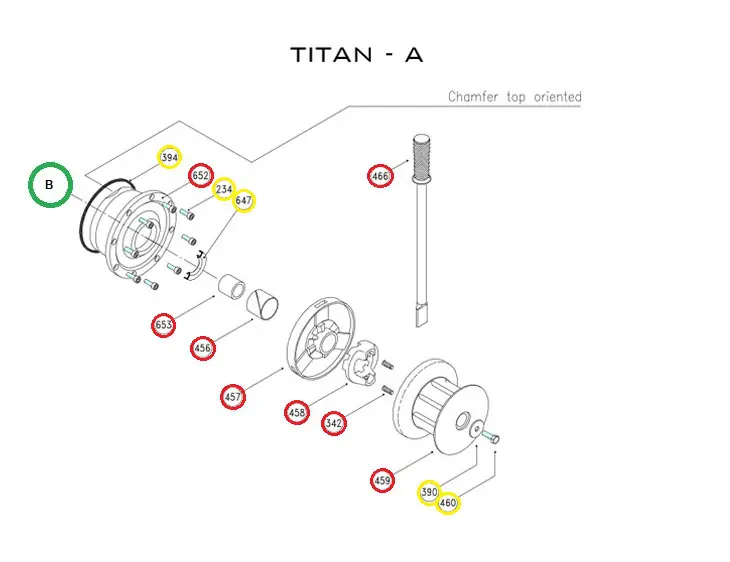 TITAN - A

Chamfer top oriented

B

394

652

234

647

466

653

456

457

458

342

459

390

460